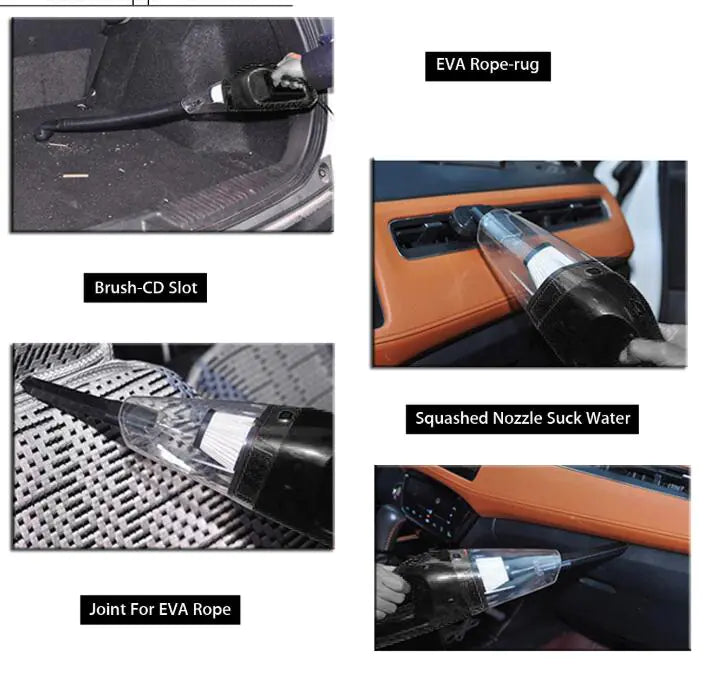 EVA Rope-rug

Brush-CD Slot

Squashed Nozzle Suck Water

Joint For EVA Rope