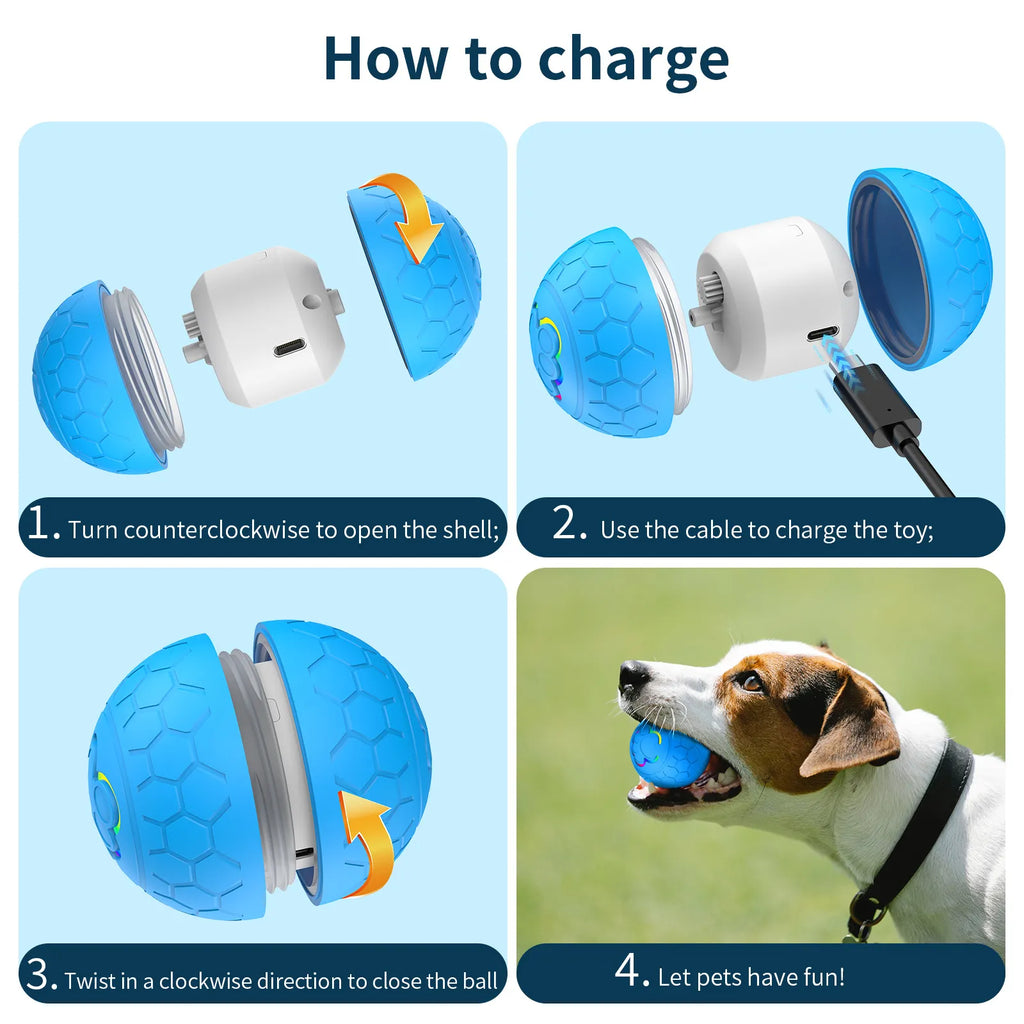 How to charge

1. Turn counterclockwise to open the shell;

2. Use the cable to charge the toy;

3. Twist in a clockwise direction to close the ball

4. Let pets have fun!